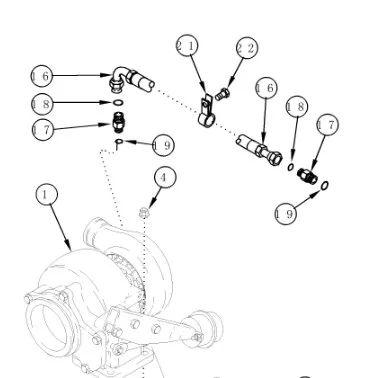 21
22
16
16
18
18
17
17
19
4
1
19